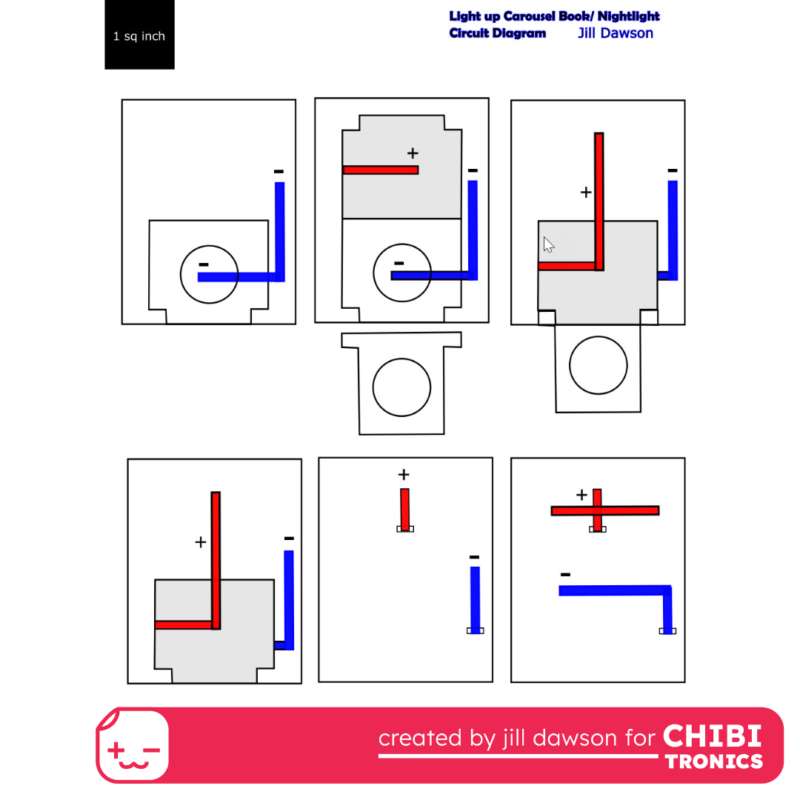 1 sq inch

Light up Carousel Book/ Nightlight
Circuit Diagram Jill Dawson

-
-

+
-
-

+
-

+
-

+
-

+
-

created by jill dawson for CHIBI TRONICS