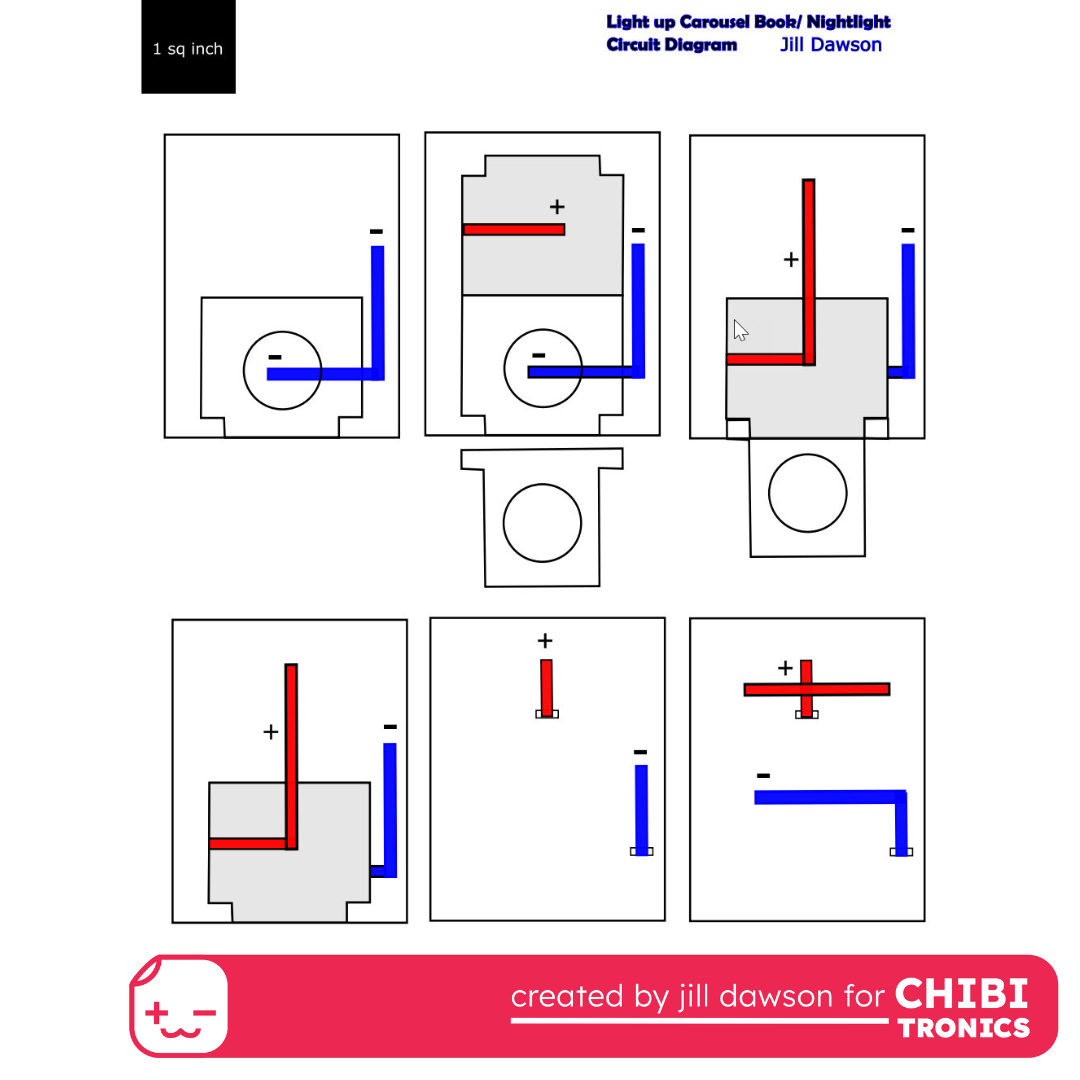 1 sq inch

Light up Carousel Book/ Nightlight
Circuit Diagram Jill Dawson

-

-

+

-

-

+

-

+

-

+

-

+

-

created by jill dawson for CHIBI TRONICS